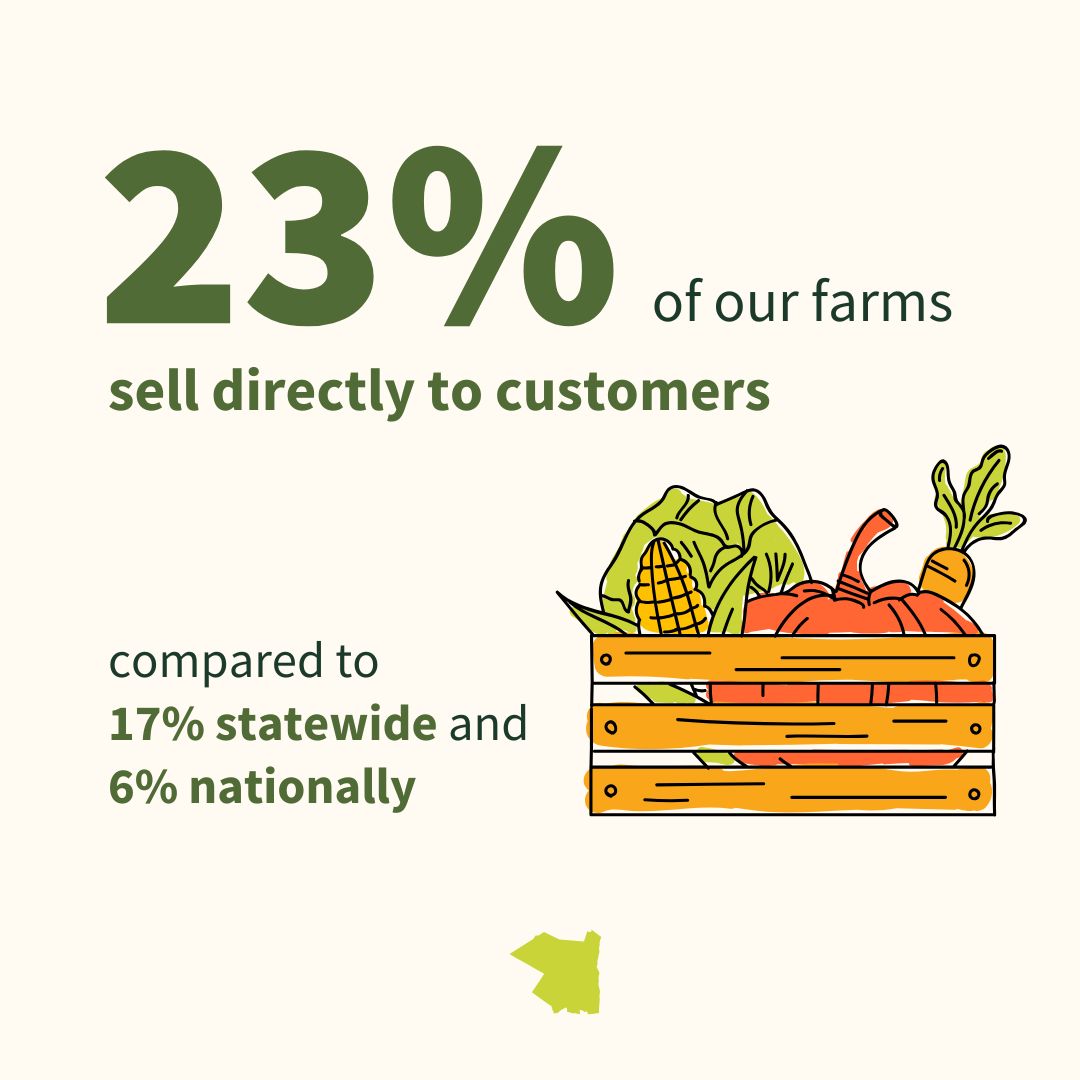 23% of our farms

sell directly to customers

compared to
17% statewide and
6% nationally