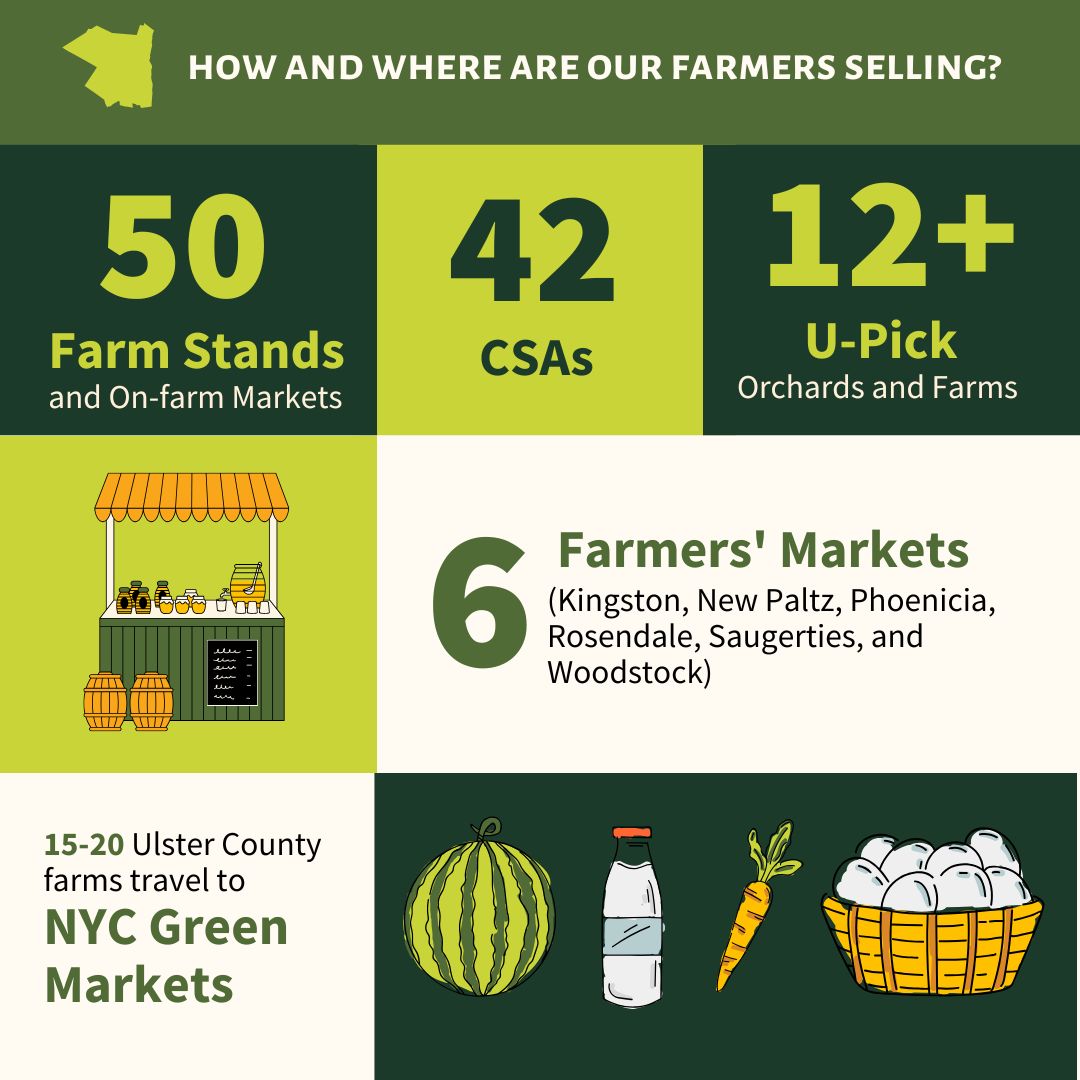 HOW AND WHERE ARE OUR FARMERS SELLING?

50
Farm Stands
and On-farm Markets

42
CSAs

12+
U-Pick
Orchards and Farms

6
Farmers' Markets
(Kingston, New Paltz, Phoenicia, Rosendale, Saugerties, and Woodstock)

15-20 Ulster County farms travel to
NYC Green Markets